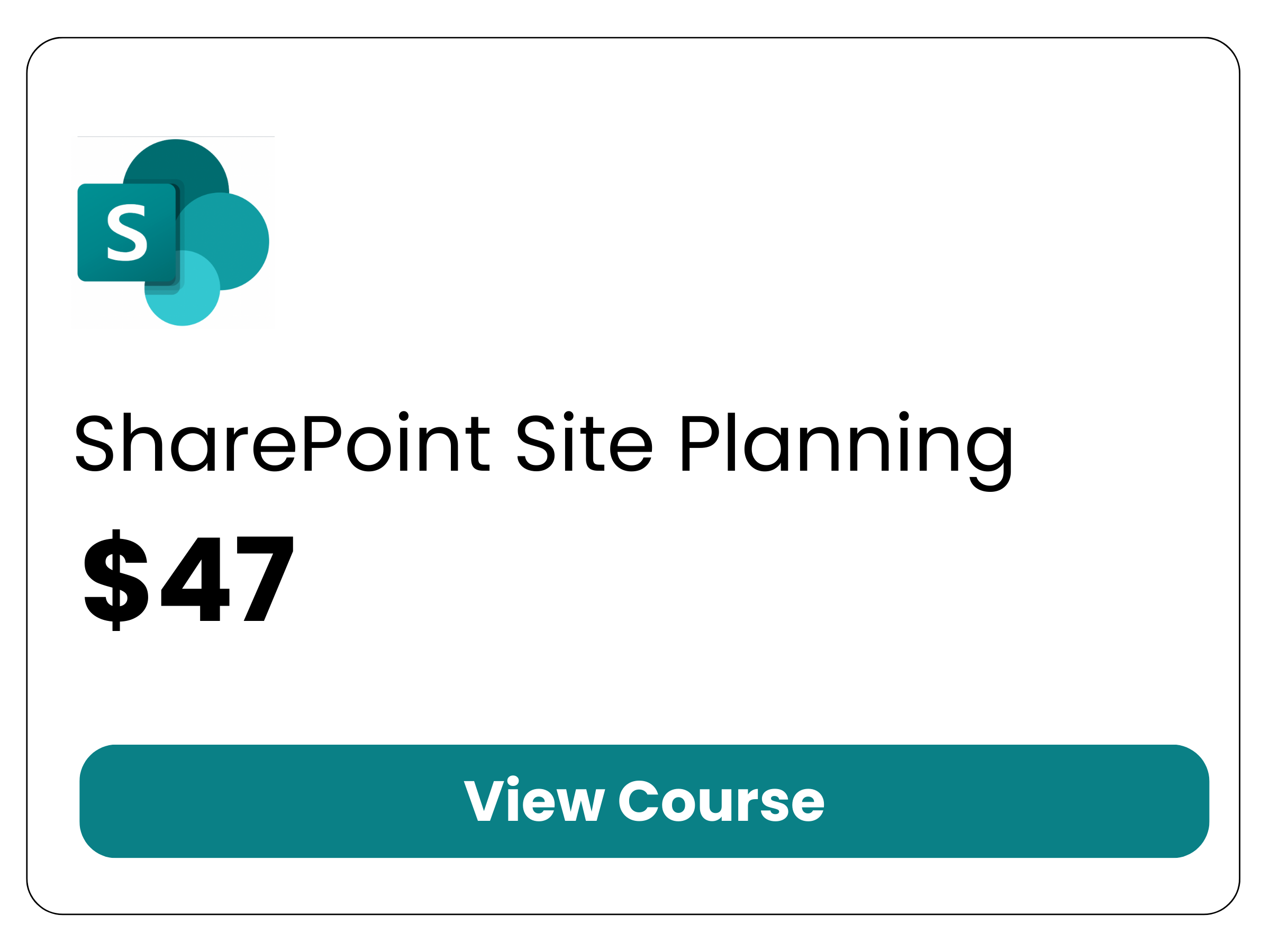 S

SharePoint Site Planning

$47

View Course